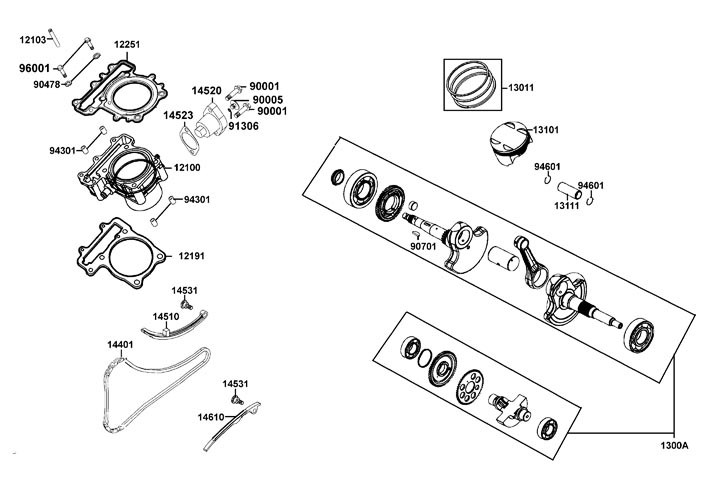 12103
12251
96001
90478
14520
90001
90005
90001
14523
91306
94301
12100
94301
12191
14531
14510
14401
14531
14610
13011
13101
94601
94601
13111
90701
1300A